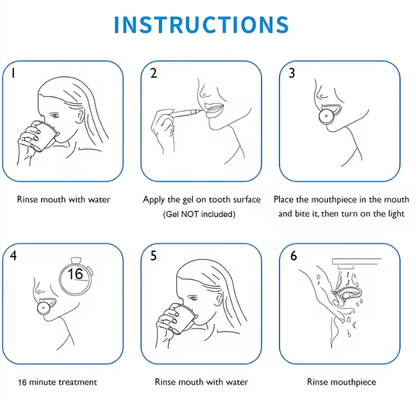 INSTRUCTIONS

1

Rinse mouth with water

2

Apply the gel on tooth surface
(Gel NOT included)

3

Place the mouthpiece in the mouth and bite it, then turn on the light

4

16

16 minute treatment

5

Rinse mouth with water

6

Rinse mouthpiece